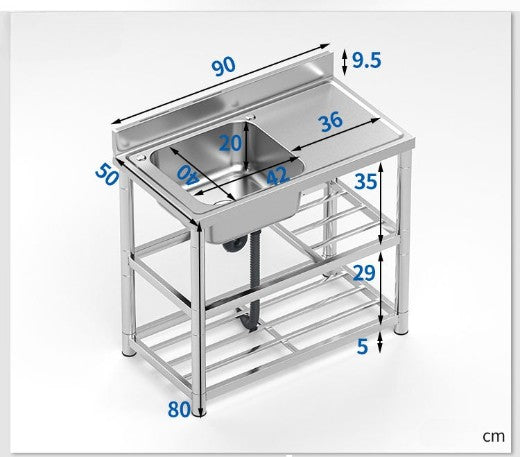 90
9.5
36
20
50
40
42
35
29
5
80
cm