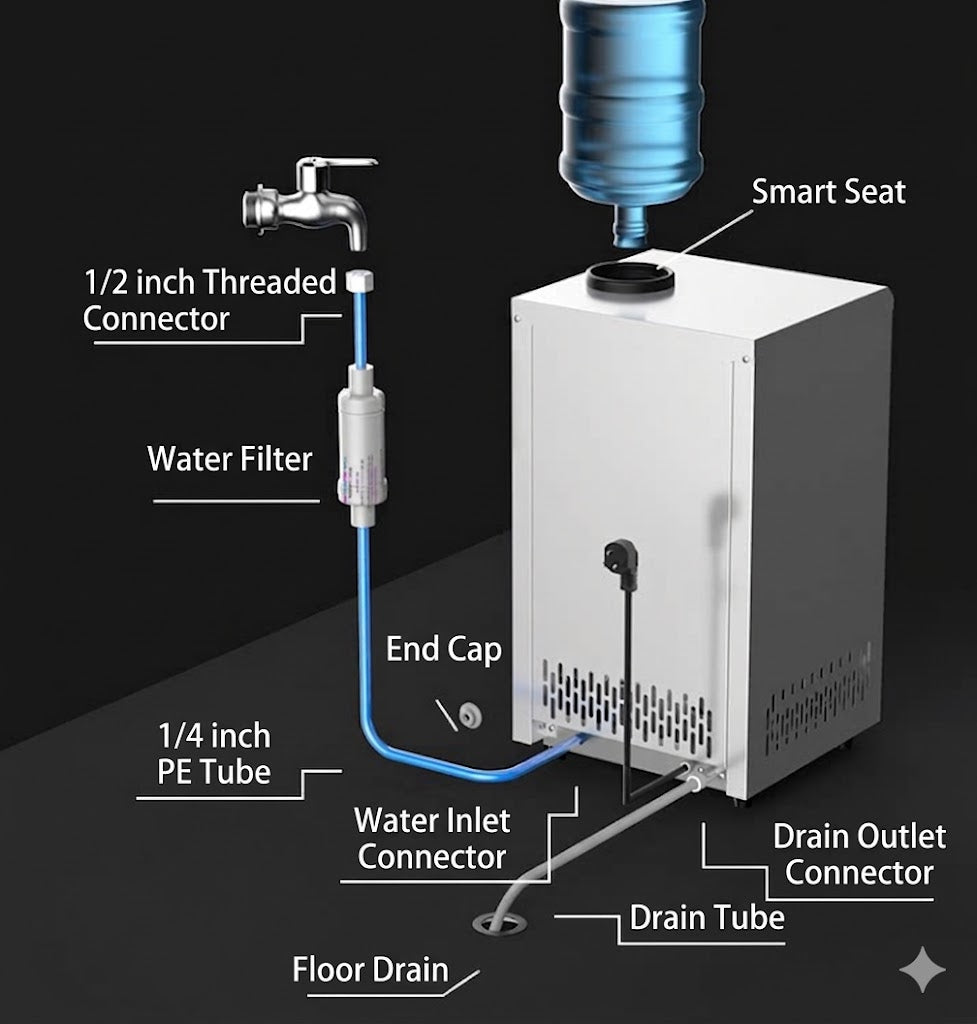 Smart Seat

1/2 inch Threaded Connector

Water Filter

End Cap

1/4 inch PE Tube

Water Inlet Connector

Drain Outlet Connector

Drain Tube

Floor Drain